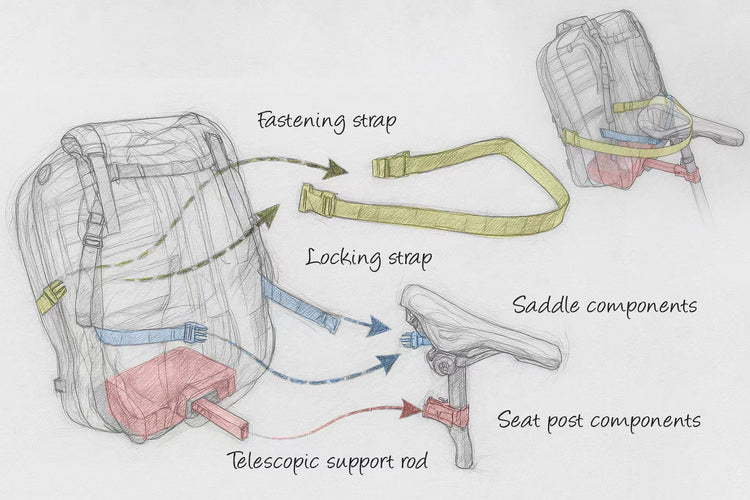 Fastening strap

Locking strap

Saddle components

Seat post components

Telescopic support rod