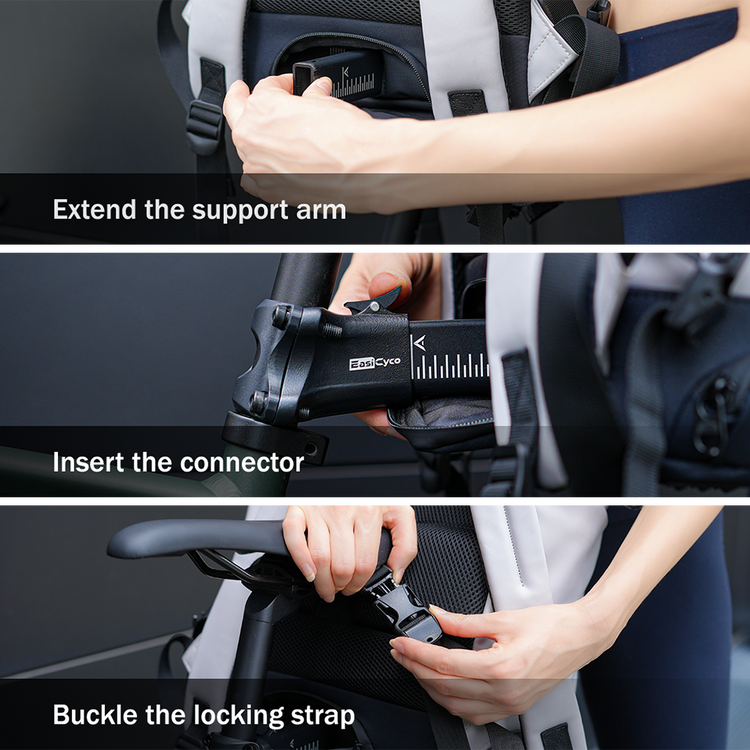 Extend the support arm

EasiCyco

Insert the connector

Buckle the locking strap