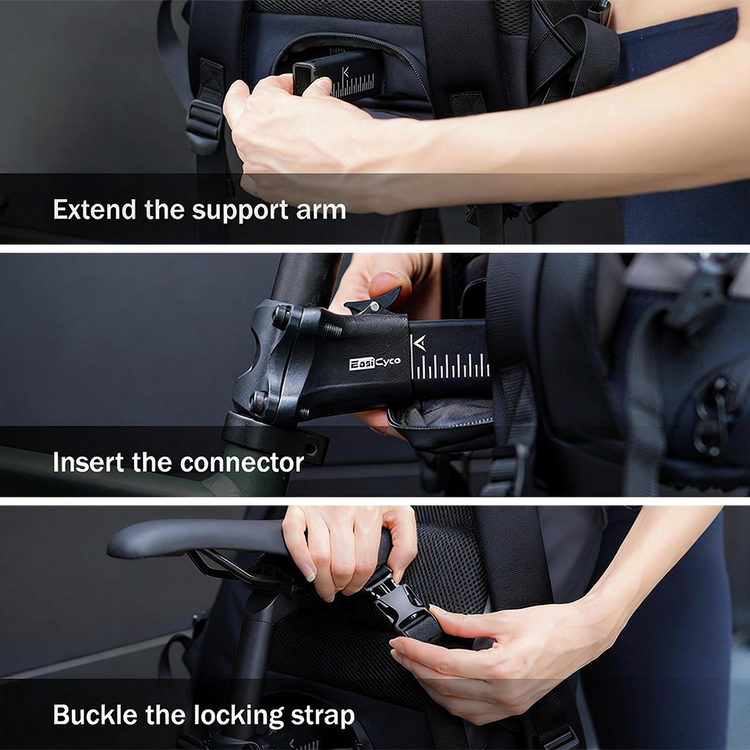 Extend the support arm

EasiCyco

Insert the connector

Buckle the locking strap